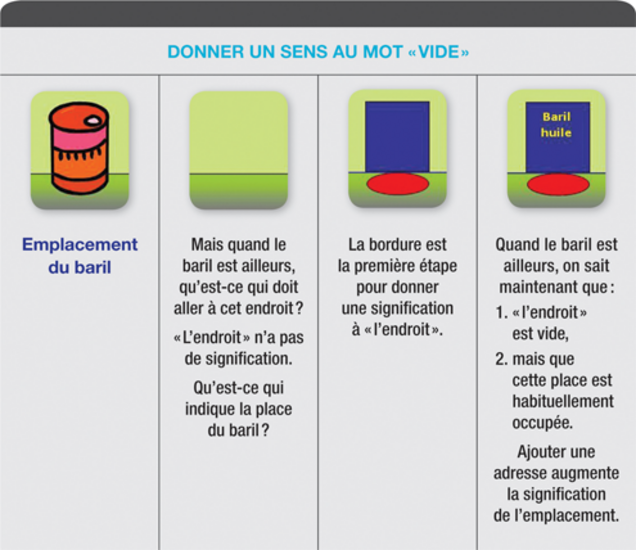 DONNER UN SENS AU MOT «VIDE»

Emplacement du baril

Mais quand le baril est ailleurs, qu'est-ce qui doit aller à cet endroit?

«L'endroit» n'a pas de signification.

Qu'est-ce qui indique la place du baril?

La bordure est la première étape pour donner une signification à «l'endroit».

Baril huile

Quand le baril est ailleurs, on sait maintenant que:

1. «l'endroit» est vide,

2. mais que cette place est habituellement occupée.

Ajouter une adresse augmente la signification de l'emplacement.